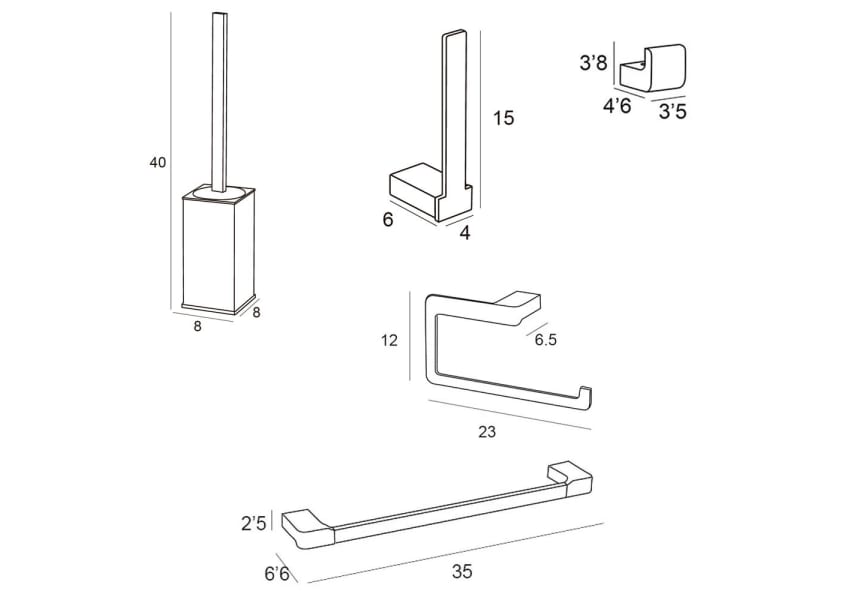 40
8
8
15
6
4
3'8
4'6
3'5
12
6.5
23
2'5
6'6
35