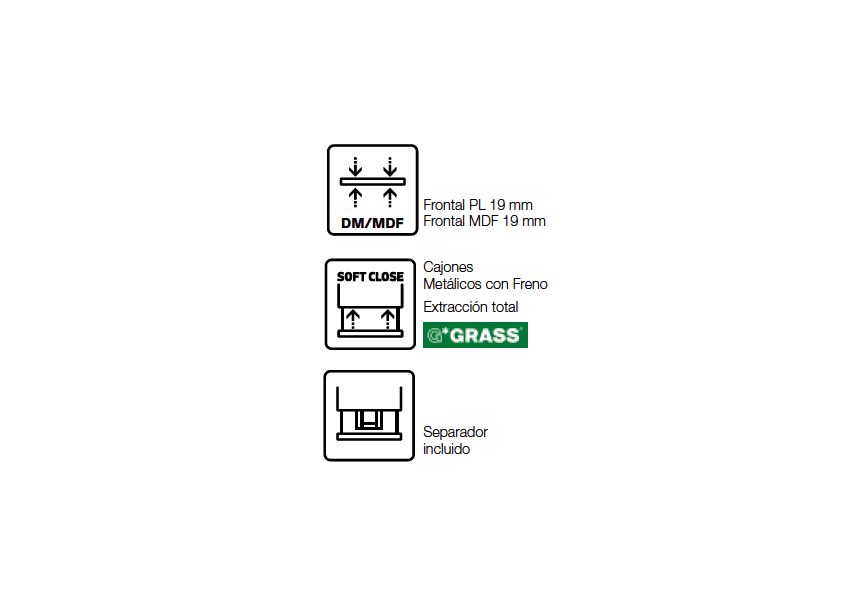 DM/MDF

Frontal PL 19 mm
Frontal MDF 19 mm

SOFT CLOSE

Cajones
Metálicos con Freno
Extracción total
GRASS

Separador
incluido