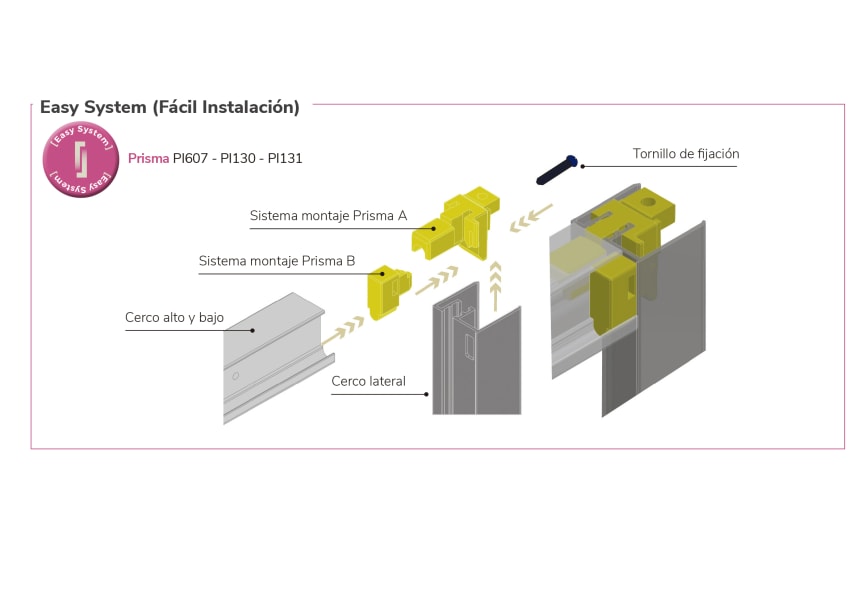 Easy System (Fácil Instalación)

[Easy System]
[Easy System]

Prisma PI607 - PI130 - PI131

Tornillo de fijación

Sistema montaje Prisma A

Sistema montaje Prisma B

Cerco alto y bajo

Cerco lateral