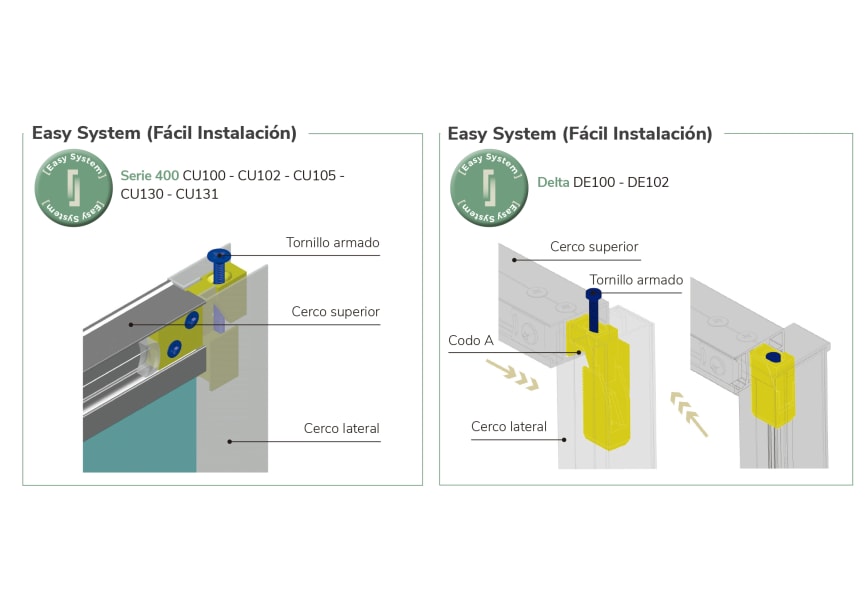 Easy System (Fácil Instalación)

[Easy System] [Easy System]

Serie 400 CU100 - CU102 - CU105 - CU130 - CU131

Tornillo armado

Cerco superior

Cerco lateral

Easy System (Fácil Instalación)

[Easy System] [Easy System]

Delta DE100 - DE102

Cerco superior

Tornillo armado

Codo A

Cerco lateral